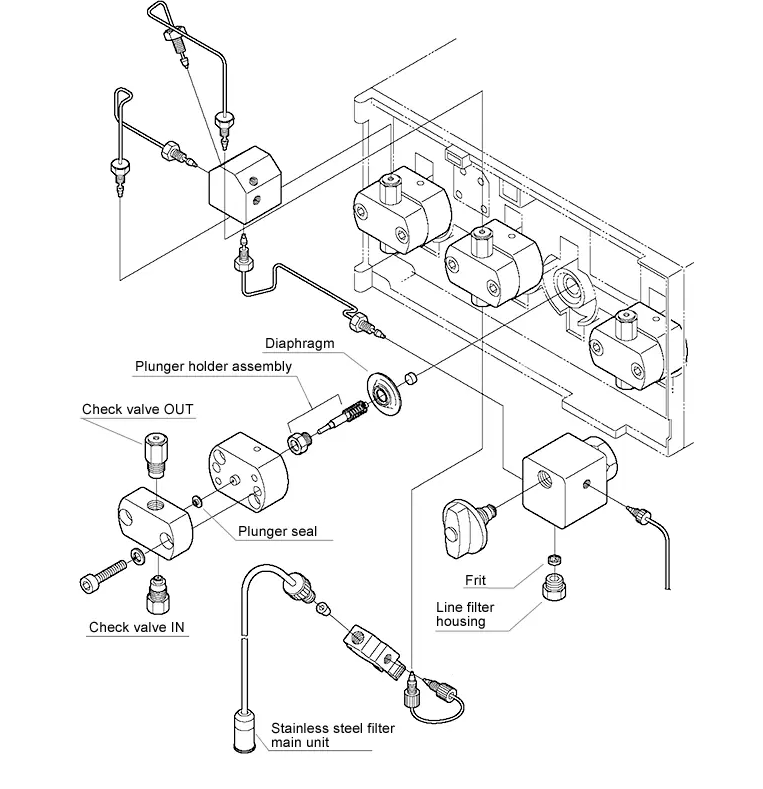 Diaphragm

Plunger holder assembly

Check valve OUT

Plunger seal

Check valve IN

Frit

Line filter housing

Stainless steel filter main unit